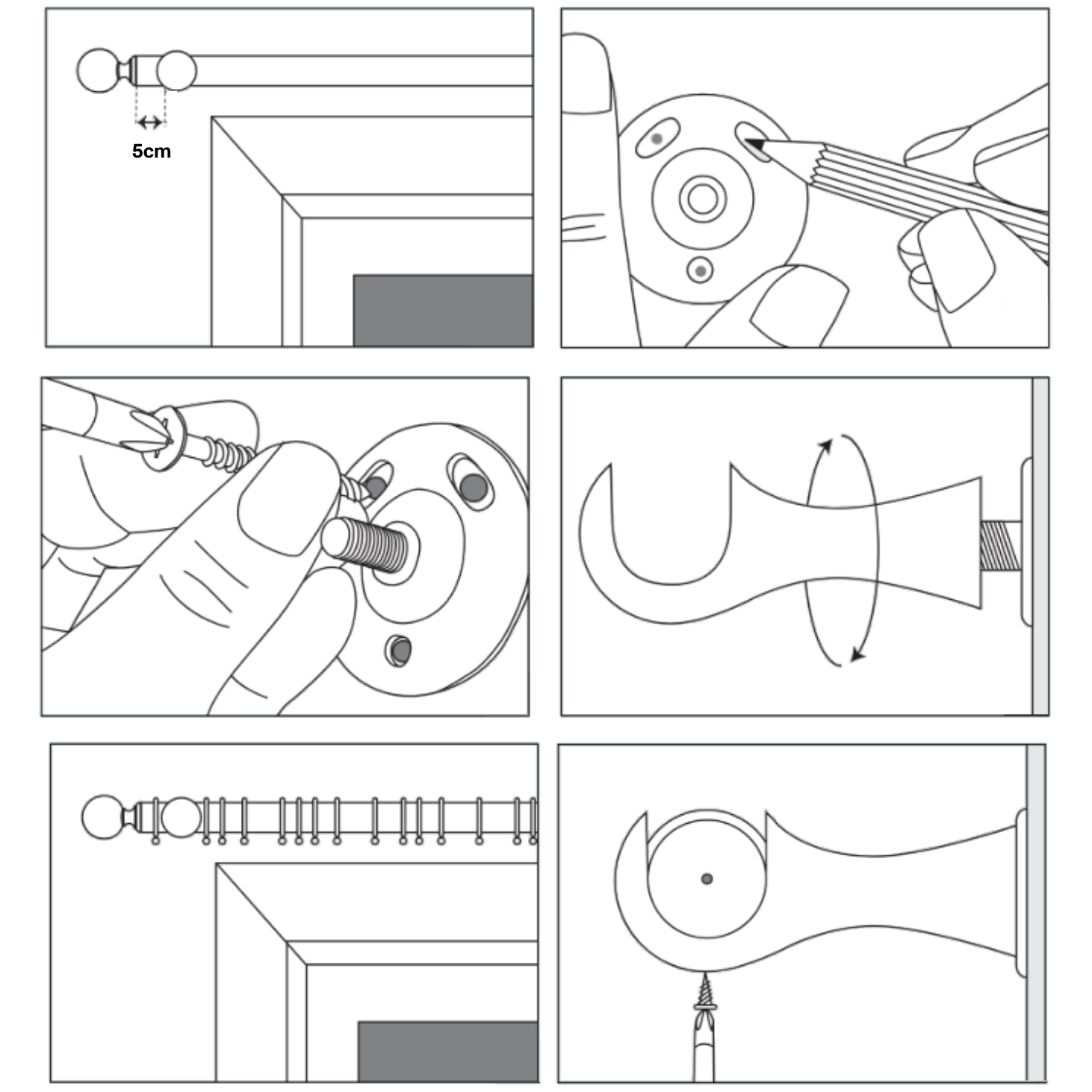 5cm